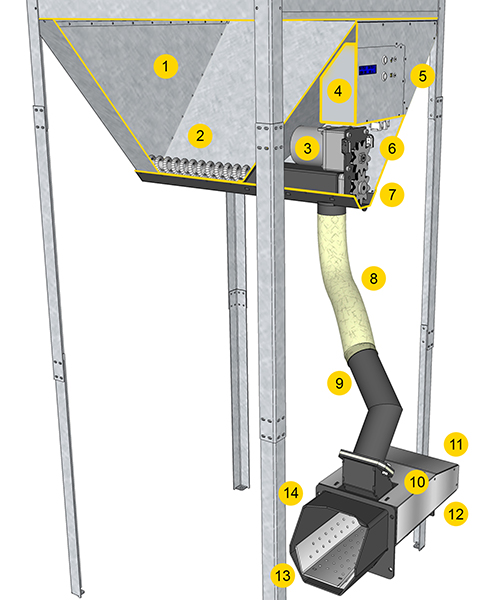 1
2
3
4
5
6
7
8
9
10
11
12
13
14